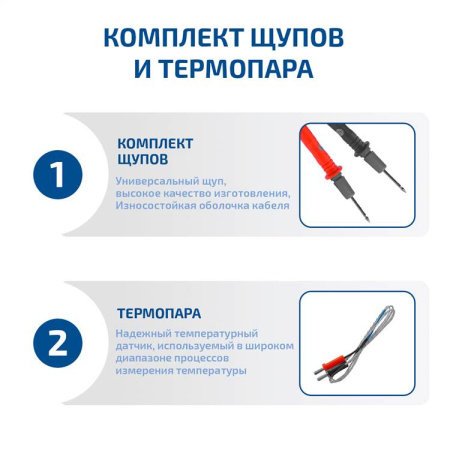 КОМПЛЕКТ ЩУПОВ
И ТЕРМОПАРА

1

КОМПЛЕКТ
ЩУПОВ

Универсальный щуп,
высокое качество изготовления,
Износостойкая оболочка кабеля

2

ТЕРМОПАРА

Надежный температурный датчик, используемый в широком диапазоне процессов измерения температуры